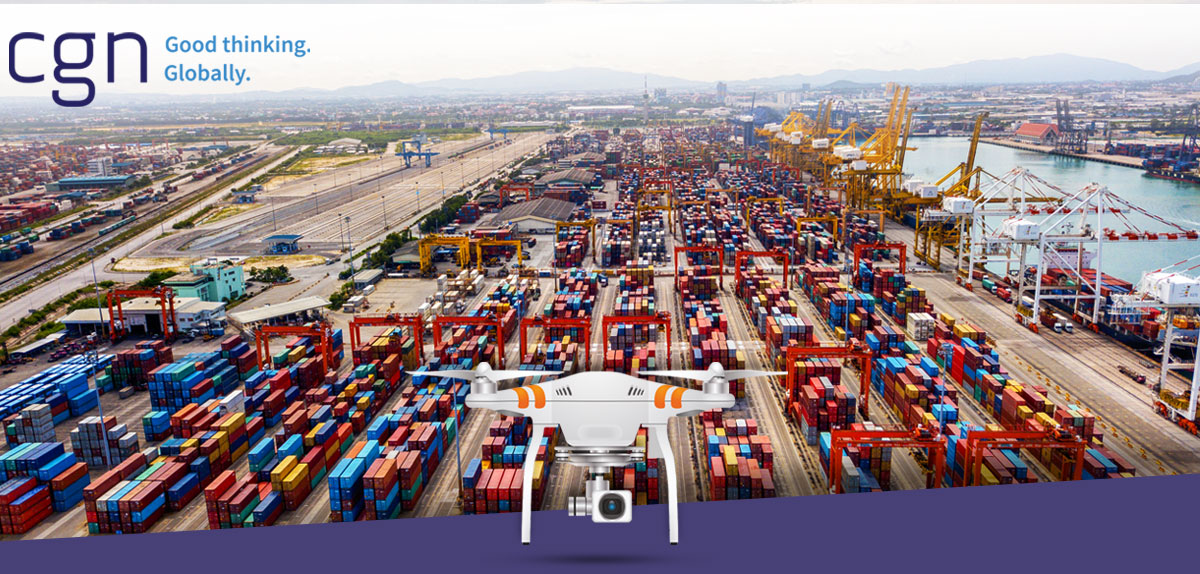 cgn Good thinking. Globally.