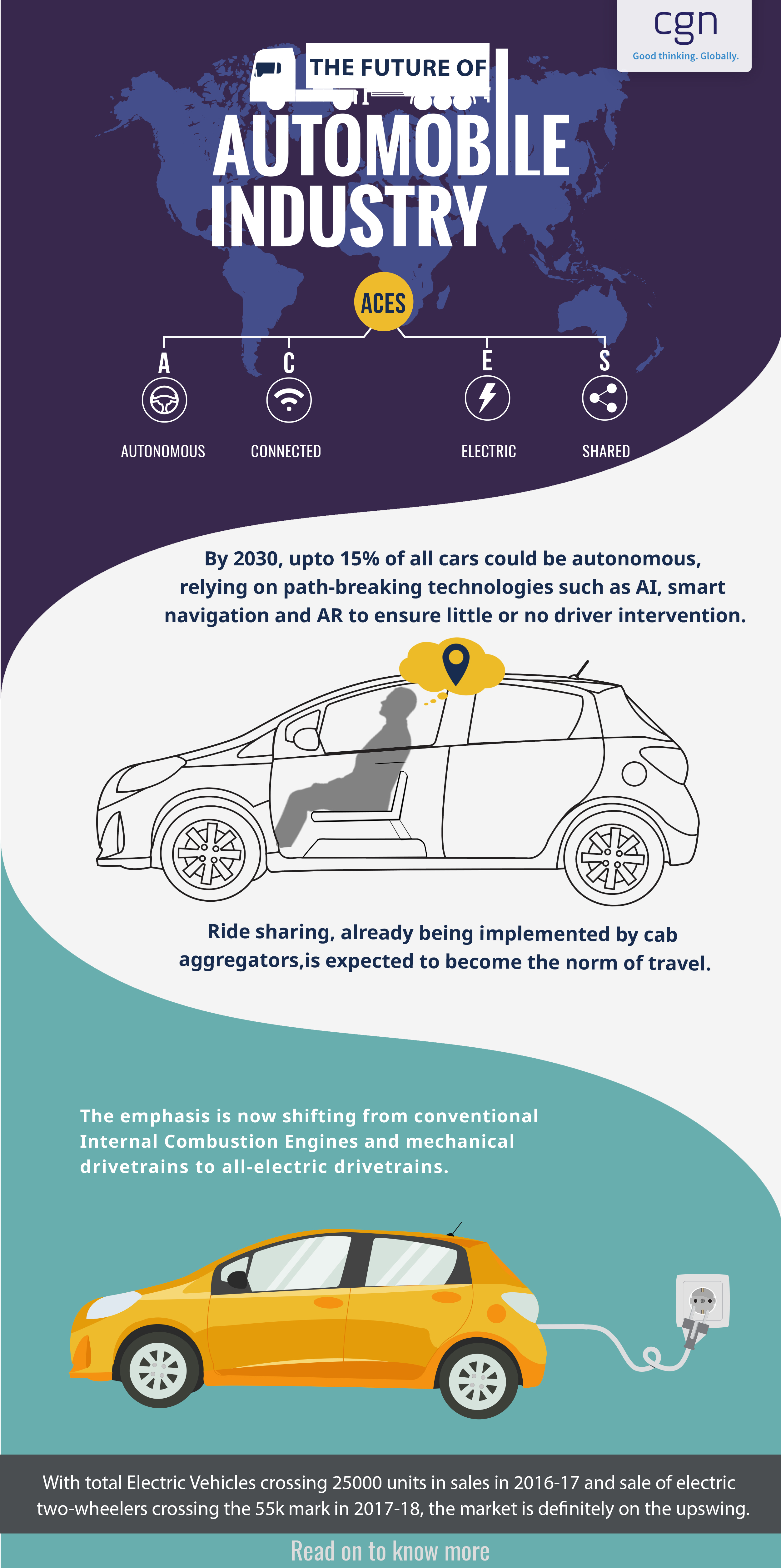 cgn
Good thinking. Globally.

THE FUTURE OF
AUTOMOBILE
INDUSTRY

ACES

A
AUTONOMOUS

C
CONNECTED

E
ELECTRIC

S
SHARED

By 2030, upto 15% of all cars could be autonomous, relying on path-breaking technologies such as AI, smart navigation and AR to ensure little or no driver intervention.

Ride sharing, already being implemented by cab aggregators,is expected to become the norm of travel.

The emphasis is now shifting from conventional Internal Combustion Engines and mechanical drivetrains to all-electric drivetrains.

With total Electric Vehicles crossing 25000 units in sales in 2016-17 and sale of electric two-wheelers crossing the 55k mark in 2017-18, the market is definitely on the upswing.

Read on to know more